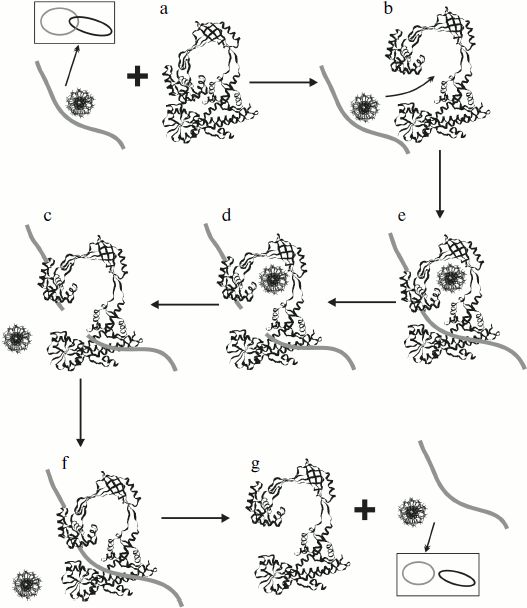 a

b

c

d

e

f

g