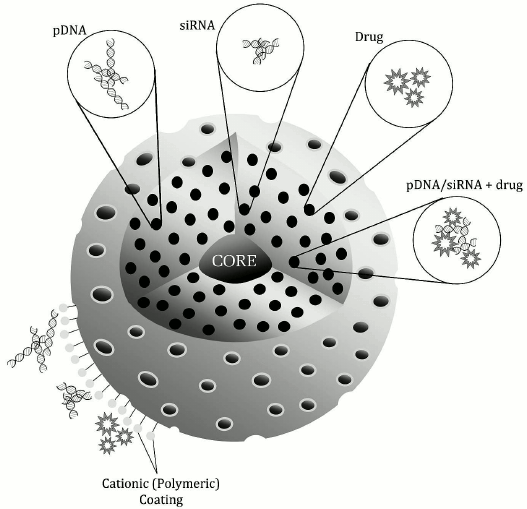 pDNA

siRNA

Drug

pDNA/siRNA + drug

CORE

Cationic (Polymeric) Coating